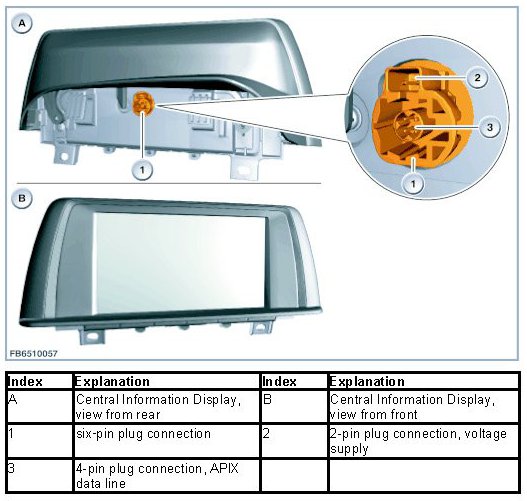 A

1

2

3

1

B

FB6510057

| Index | Explanation | Index | Explanation |
|---|---|---|---|
| A | Central Information Display, view from rear | B | Central Information Display, view from front |
| 1 | six-pin plug connection | 2 | 2-pin plug connection, voltage supply |
| 3 | 4-pin plug connection, APIX data line | | |