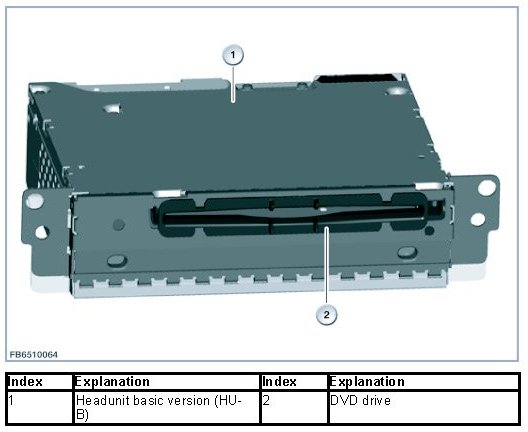 1

2

FB6510064

| Index | Explanation | Index | Explanation |
|---|---|---|---|
| 1 | Headunit basic version (HU-B) | 2 | DVD drive |