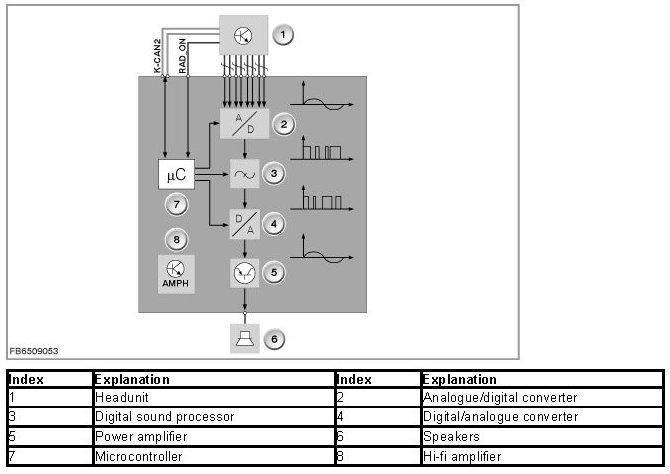 K-CAN2
RAD ON
1
A/D
2
μC
3
7
D/A
4
8
AMPH
5
6
FB6509053

| Index | Explanation | Index | Explanation |
|---|---|---|---|
| 1 | Headunit | 2 | Analogue/digital converter |
| 3 | Digital sound processor | 4 | Digital/analogue converter |
| 5 | Power amplifier | 6 | Speakers |
| 7 | Microcontroller | 8 | Hi-fi amplifier |