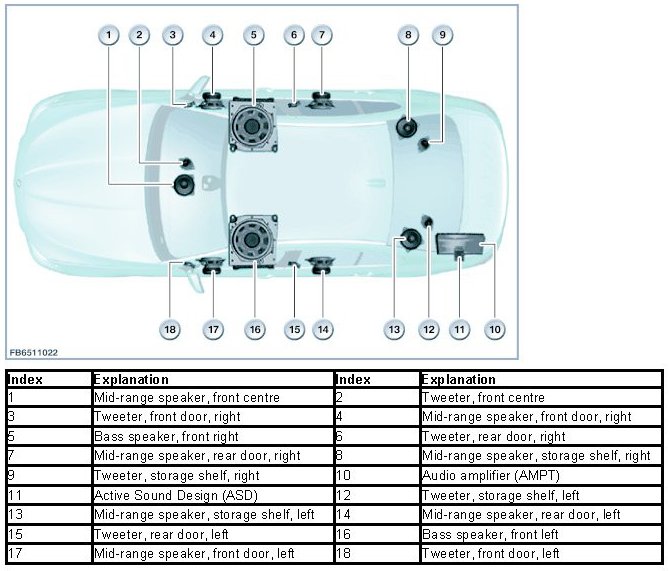 1 2 3 4 5 6 7 8 9

18 17 16 15 14 13 12 11 10

FB6511022

| Index | Explanation | Index | Explanation |
|---|---|---|---|
| 1 | Mid-range speaker, front centre | 2 | Tweeter, front centre |
| 3 | Tweeter, front door, right | 4 | Mid-range speaker, front door, right |
| 5 | Bass speaker, front right | 6 | Tweeter, rear door, right |
| 7 | Mid-range speaker, rear door, right | 8 | Mid-range speaker, storage shelf, right |
| 9 | Tweeter, storage shelf, right | 10 | Audio amplifier (AMPT) |
| 11 | Active Sound Design (ASD) | 12 | Tweeter, storage shelf, left |
| 13 | Mid-range speaker, storage shelf, left | 14 | Mid-range speaker, rear door, left |
| 15 | Tweeter, rear door, left | 16 | Bass speaker, front left |
| 17 | Mid-range speaker, front door, left | 18 | Tweeter, front door, left |