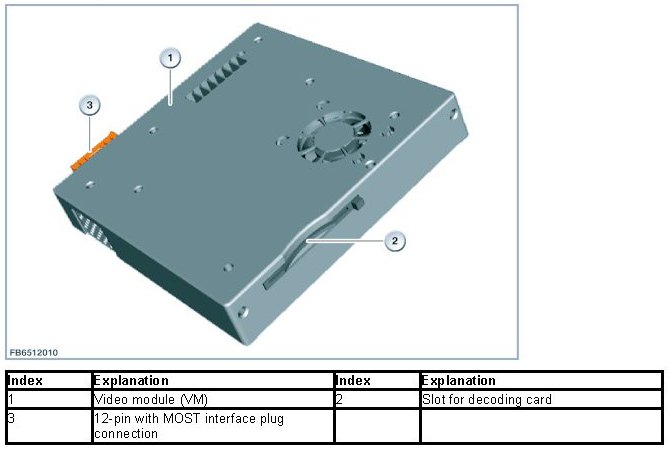 1

3

2

FB6512010

| Index | Explanation | Index | Explanation |
|---|---|---|---|
| 1 | Video module (VM) | 2 | Slot for decoding card |
| 3 | 12-pin with MOST interface plug connection | | |