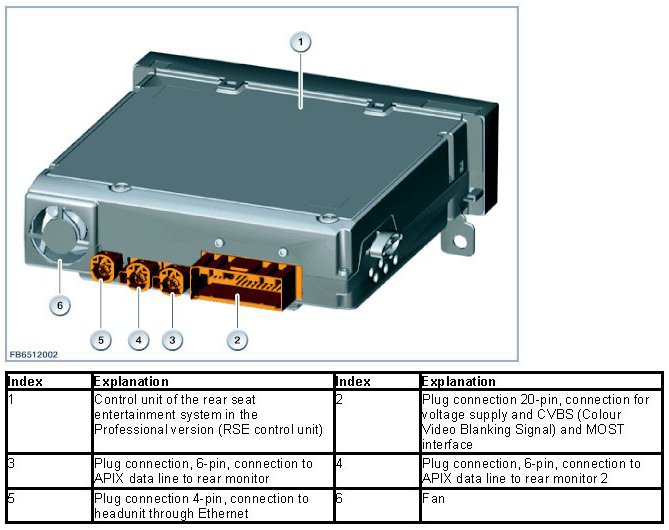 1

6

5

4

3

2

FB6512002

| Index | Explanation | Index | Explanation |
|---|---|---|---|
| 1 | Control unit of the rear seat entertainment system in the Professional version (RSE control unit) | 2 | Plug connection 20-pin, connection for voltage supply and CVBS (Colour Video Blanking Signal) and MOST interface |
| 3 | Plug connection, 6-pin, connection to APIX data line to rear monitor | 4 | Plug connection, 6-pin, connection to APIX data line to rear monitor 2 |
| 5 | Plug connection 4-pin, connection to headunit through Ethernet | 6 | Fan |