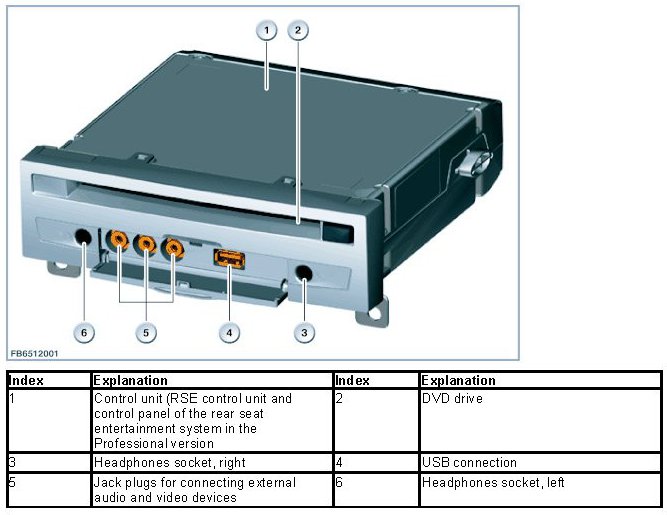 1
2
6
5
4
3
FB6512001

| Index | Explanation | Index | Explanation |
|---|---|---|---|
| 1 | Control unit (RSE control unit and control panel of the rear seat entertainment system in the Professional version | 2 | DVD drive |
| 3 | Headphones socket, right | 4 | USB connection |
| 5 | Jack plugs for connecting external audio and video devices | 6 | Headphones socket, left |