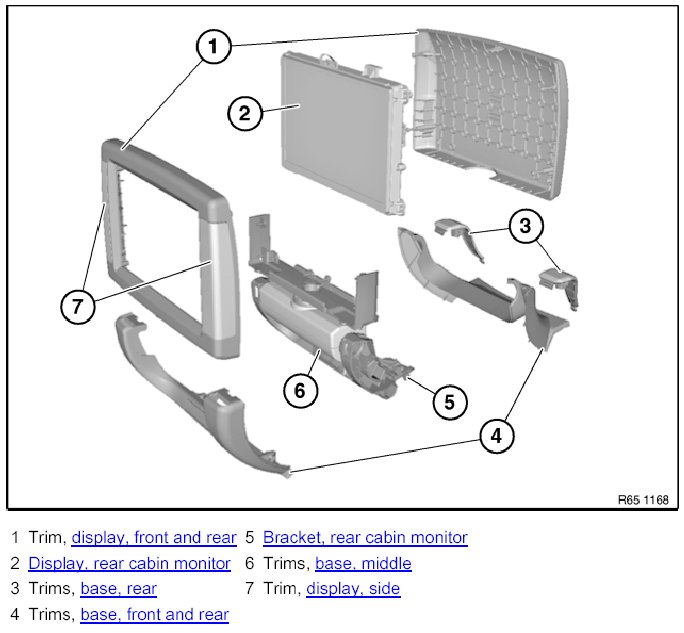 1
2
3
7
6
5
4
R65 1168

1 Trim, display, front and rear
2 Display, rear cabin monitor
3 Trims, base, rear
4 Trims, base, front and rear

5 Bracket, rear cabin monitor
6 Trims, base, middle
7 Trim, display, side