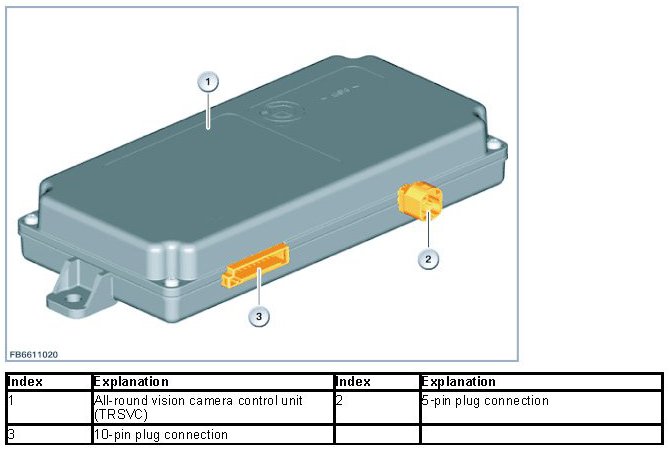 1

2

3

FB6611020

| Index | Explanation | Index | Explanation |
|---|---|---|---|
| 1 | All-round vision camera control unit (TRSVC) | 2 | 5-pin plug connection |
| 3 | 10-pin plug connection | | |