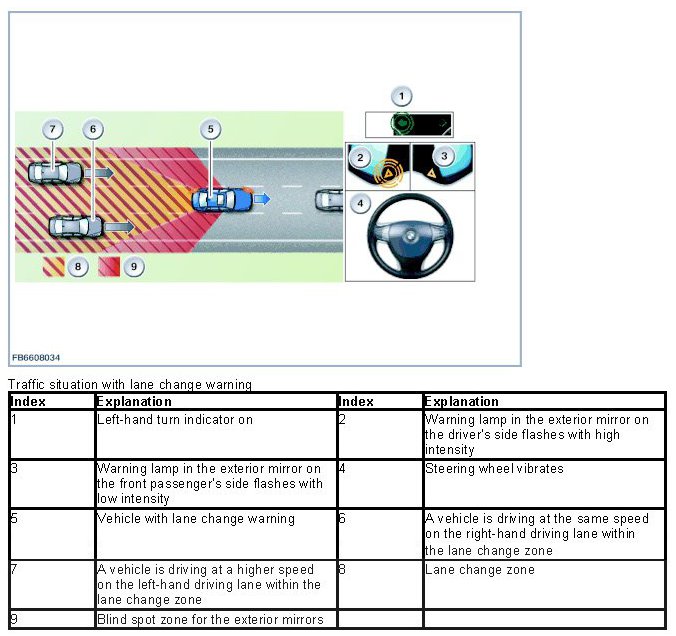 1

7 6 5

2 3

4

8 9

FB6608034

Traffic situation with lane change warning

| Index | Explanation | Index | Explanation |
|---|---|---|---|
| 1 | Left-hand turn indicator on | 2 | Warning lamp in the exterior mirror on the driver's side flashes with high intensity |
| 3 | Warning lamp in the exterior mirror on the front passenger's side flashes with low intensity | 4 | Steering wheel vibrates |
| 5 | Vehicle with lane change warning | 6 | A vehicle is driving at the same speed on the right-hand driving lane within the lane change zone |
| 7 | A vehicle is driving at a higher speed on the left-hand driving lane within the lane change zone | 8 | Lane change zone |
| 9 | Blind spot zone for the exterior mirrors | | |