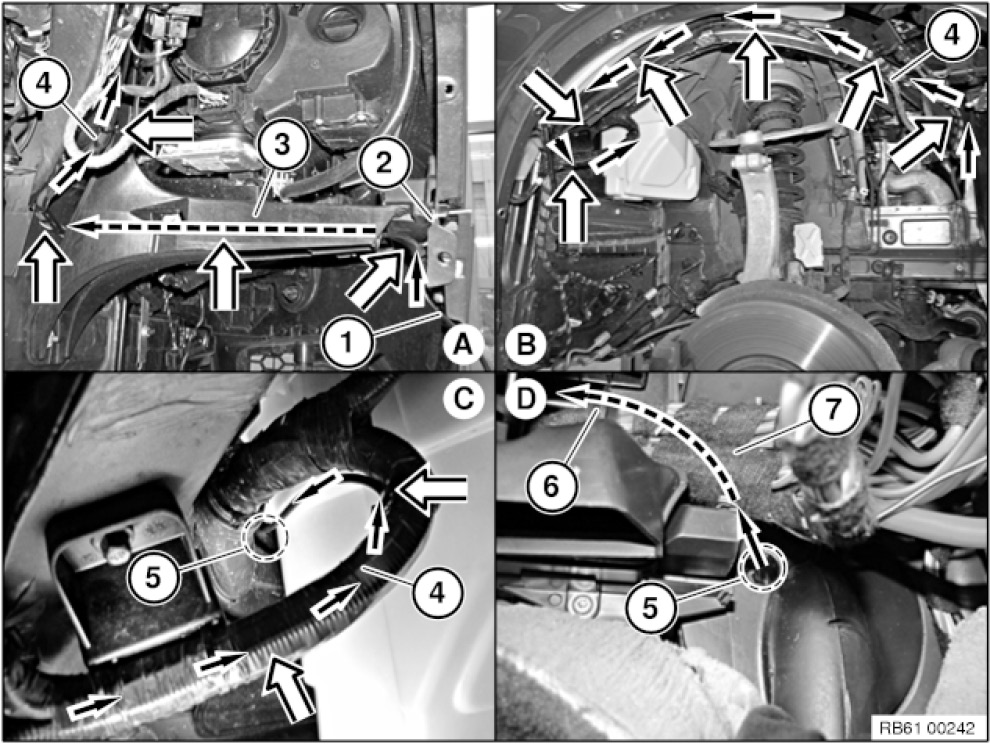 4
3
2
1
A
B
4
C
5
4
D
6
7
5
RB61 00242