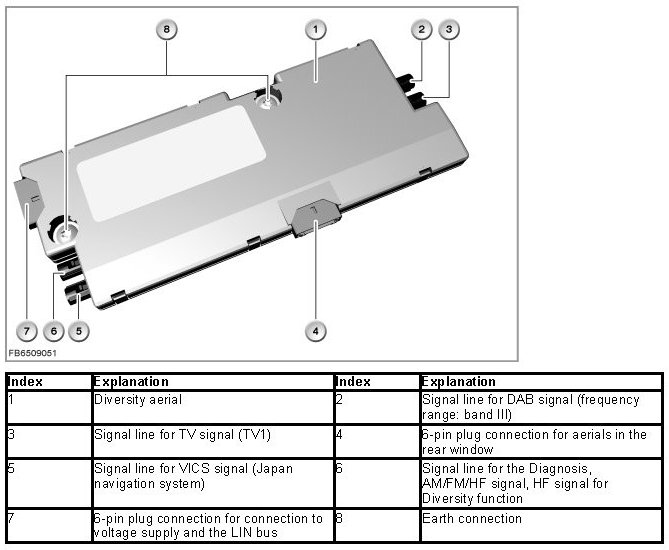 8
1
2
3
7
6
5
4
FB6509051

| Index | Explanation | Index | Explanation |
|---|---|---|---|
| 1 | Diversity aerial | 2 | Signal line for DAB signal (frequency range: band III) |
| 3 | Signal line for TV signal (TV1) | 4 | 6-pin plug connection for aerials in the rear window |
| 5 | Signal line for VICS signal (Japan navigation system) | 6 | Signal line for the Diagnosis, AM/FM/HF signal, HF signal for Diversity function |
| 7 | 6-pin plug connection for connection to voltage supply and the LIN bus | 8 | Earth connection |