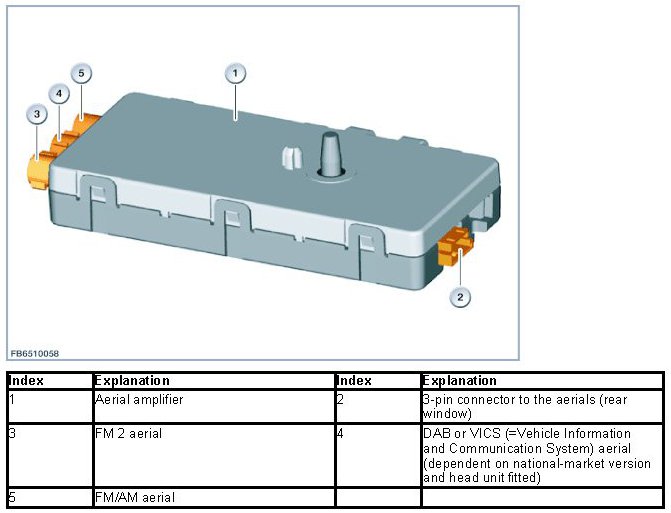 5
4
3
1
2

FB6510058

| Index | Explanation | Index | Explanation |
|---|---|---|---|
| 1 | Aerial amplifier | 2 | 3-pin connector to the aerials (rear window) |
| 3 | FM 2 aerial | 4 | DAB or VICS (=Vehicle Information and Communication System) aerial (dependent on national-market version and head unit fitted) |
| 5 | FM/AM aerial | | |