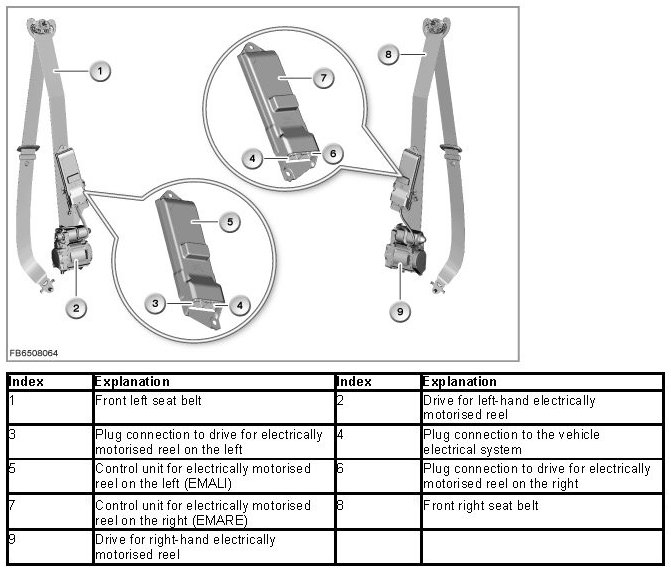 1
8
7
4
6
5
3
4
2
9
FB6508064

| Index | Explanation | Index | Explanation |
|---|---|---|---|
| 1 | Front left seat belt | 2 | Drive for left-hand electrically motorised reel |
| 3 | Plug connection to drive for electrically motorised reel on the left | 4 | Plug connection to the vehicle electrical system |
| 5 | Control unit for electrically motorised reel on the left (EMALI) | 6 | Plug connection to drive for electrically motorised reel on the right |
| 7 | Control unit for electrically motorised reel on the right (EMARE) | 8 | Front right seat belt |
| 9 | Drive for right-hand electrically motorised reel | | |