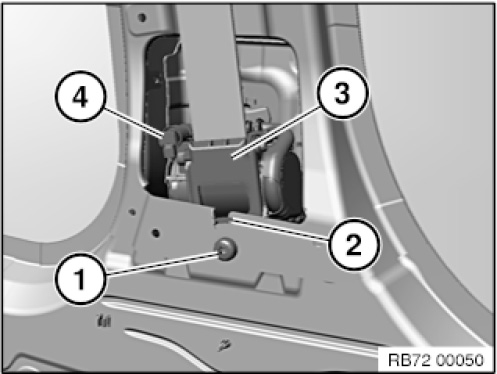 4
3
2
1
RB72 00050