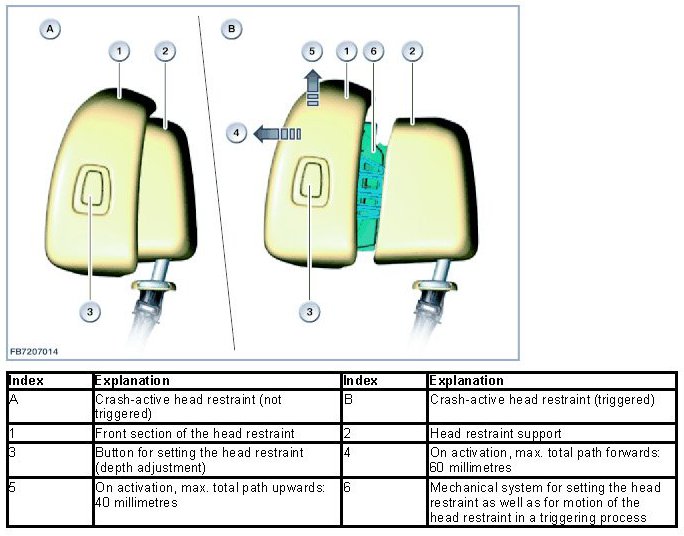 A

1

2

3

B

5

1

6

2

4

3

FB7207014

| Index | Explanation | Index | Explanation |
|---|---|---|---|
| A | Crash-active head restraint (not triggered) | B | Crash-active head restraint (triggered) |
| 1 | Front section of the head restraint | 2 | Head restraint support |
| 3 | Button for setting the head restraint (depth adjustment) | 4 | On activation, max. total path forwards: 60 millimetres |
| 5 | On activation, max. total path upwards: 40 millimetres | 6 | Mechanical system for setting the head restraint as well as for motion of the head restraint in a triggering process |