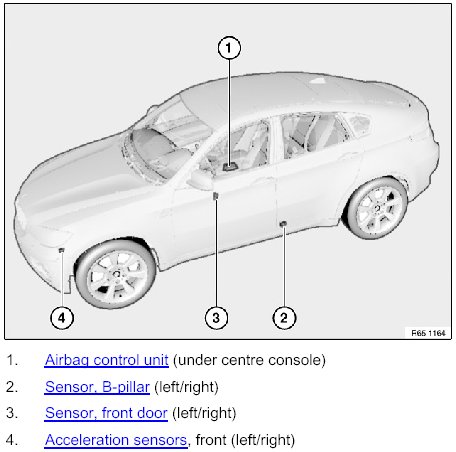 1

4

3

2

F65 1164

1. Airbag control unit (under centre console)

2. Sensor, B-pillar (left/right)

3. Sensor, front door (left/right)

4. Acceleration sensors, front (left/right)