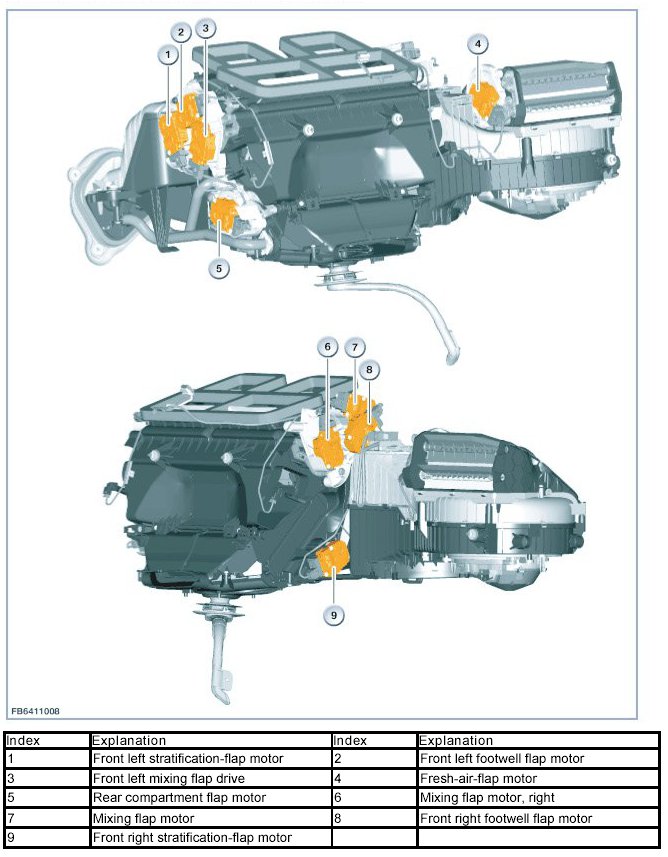 1
2
3
4
5
6
7
8
9
FB6411008

| Index | Explanation | Index | Explanation |
|---|---|---|---|
| 1 | Front left stratification-flap motor | 2 | Front left footwell flap motor |
| 3 | Front left mixing flap drive | 4 | Fresh-air-flap motor |
| 5 | Rear compartment flap motor | 6 | Mixing flap motor, right |
| 7 | Mixing flap motor | 8 | Front right footwell flap motor |
| 9 | Front right stratification-flap motor | | |