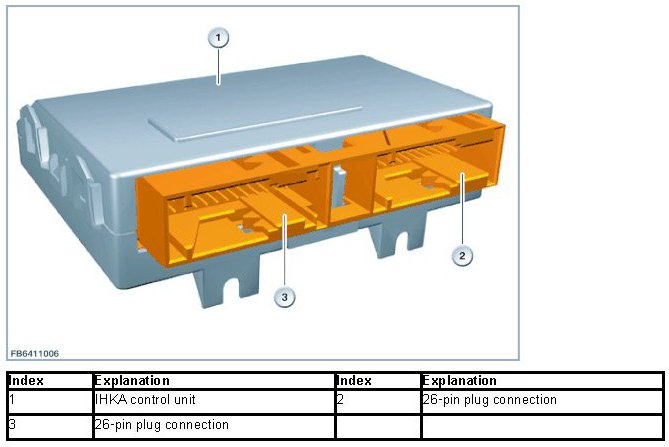 1

2

3

FB6411006

| Index | Explanation | Index | Explanation |
|---|---|---|---|
| 1 | IHKA control unit | 2 | 26-pin plug connection |
| 3 | 26-pin plug connection | | |