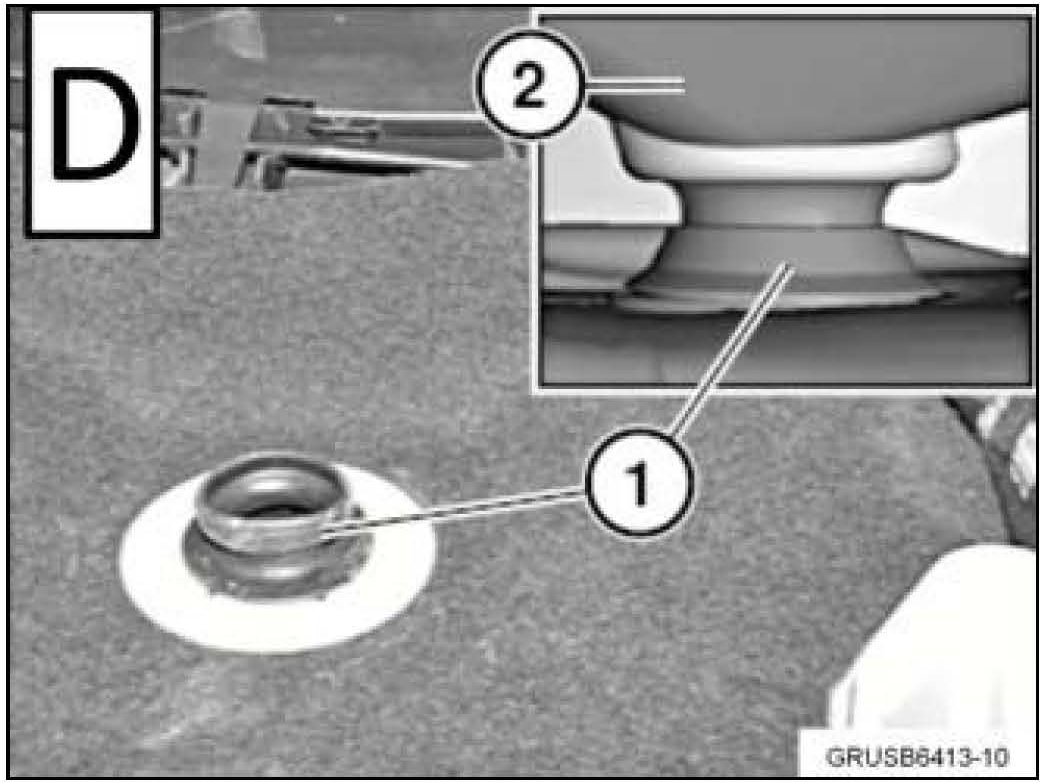 D

2

1

GRUSB6413-10