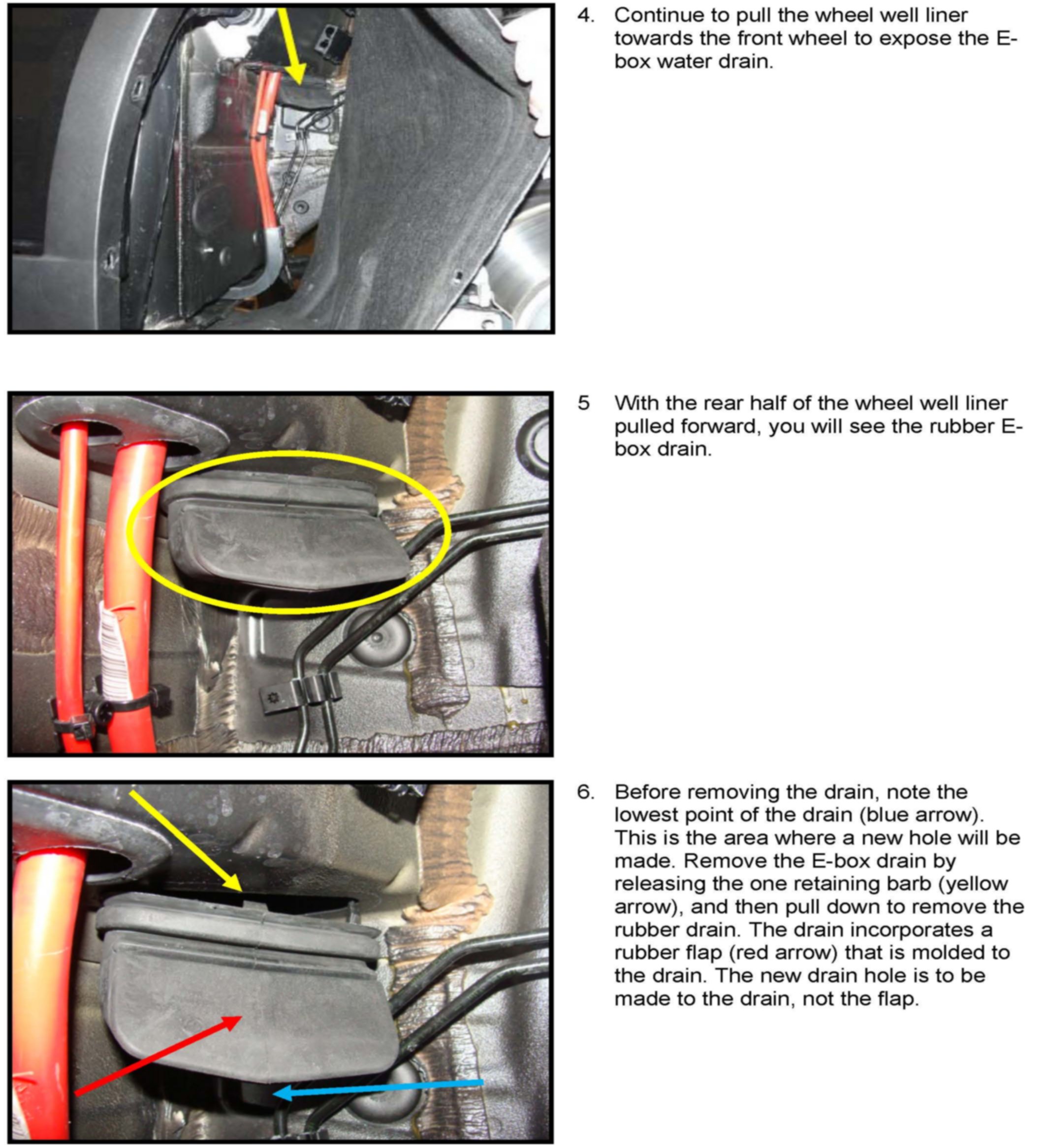 4. Continue to pull the wheel well liner towards the front wheel to expose the E-box water drain.

5 With the rear half of the wheel well liner pulled forward, you will see the rubber E-box drain.

6. Before removing the drain, note the lowest point of the drain (blue arrow). This is the area where a new hole will be made. Remove the E-box drain by releasing the one retaining barb (yellow arrow), and then pull down to remove the rubber drain. The drain incorporates a rubber flap (red arrow) that is molded to the drain. The new drain hole is to be made to the drain, not the flap.