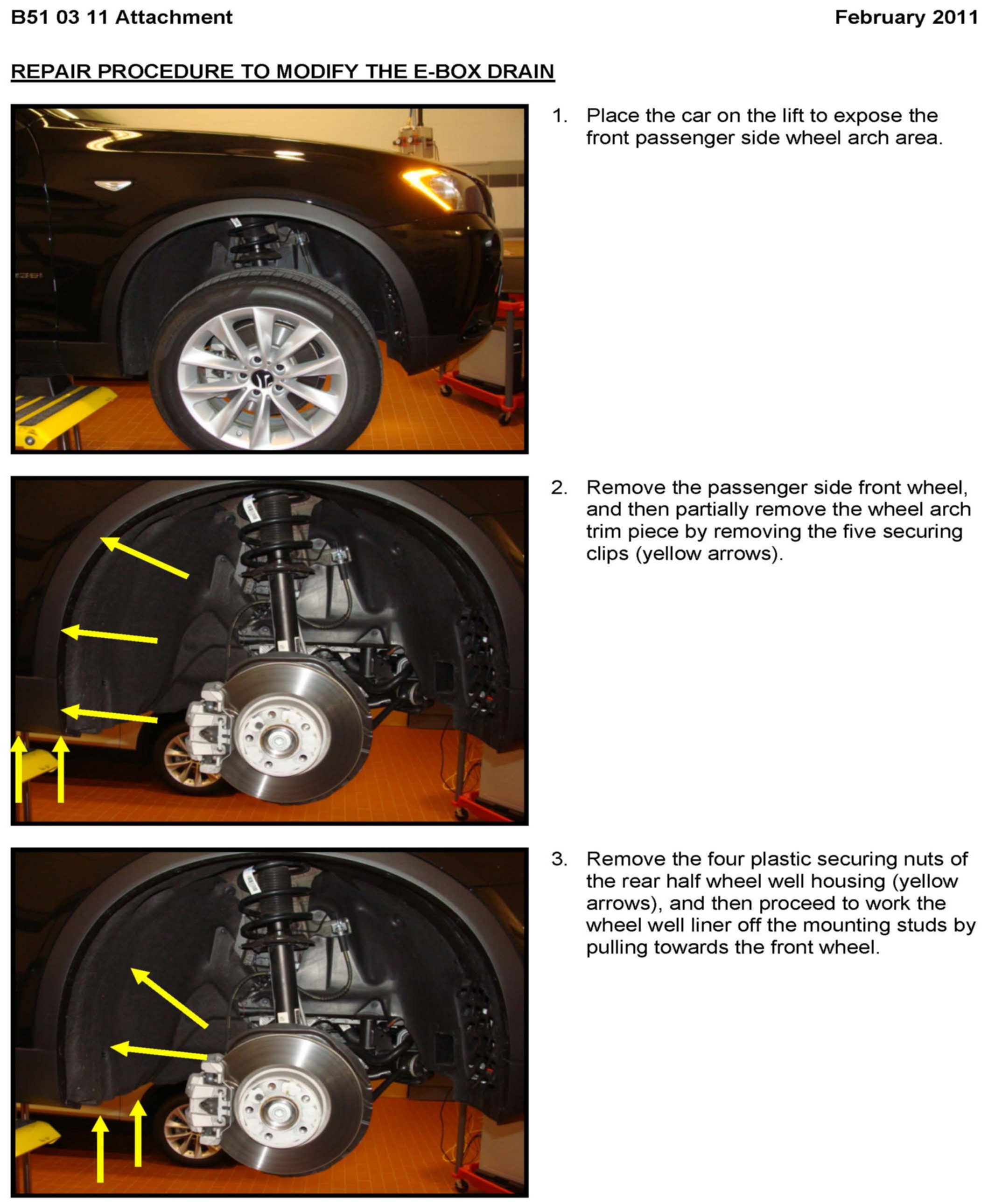 B51 03 11 Attachment

February 2011

REPAIR PROCEDURE TO MODIFY THE E-BOX DRAIN

1. Place the car on the lift to expose the front passenger side wheel arch area.

2. Remove the passenger side front wheel, and then partially remove the wheel arch trim piece by removing the five securing clips (yellow arrows).

3. Remove the four plastic securing nuts of the rear half wheel well housing (yellow arrows), and then proceed to work the wheel well liner off the mounting studs by pulling towards the front wheel.