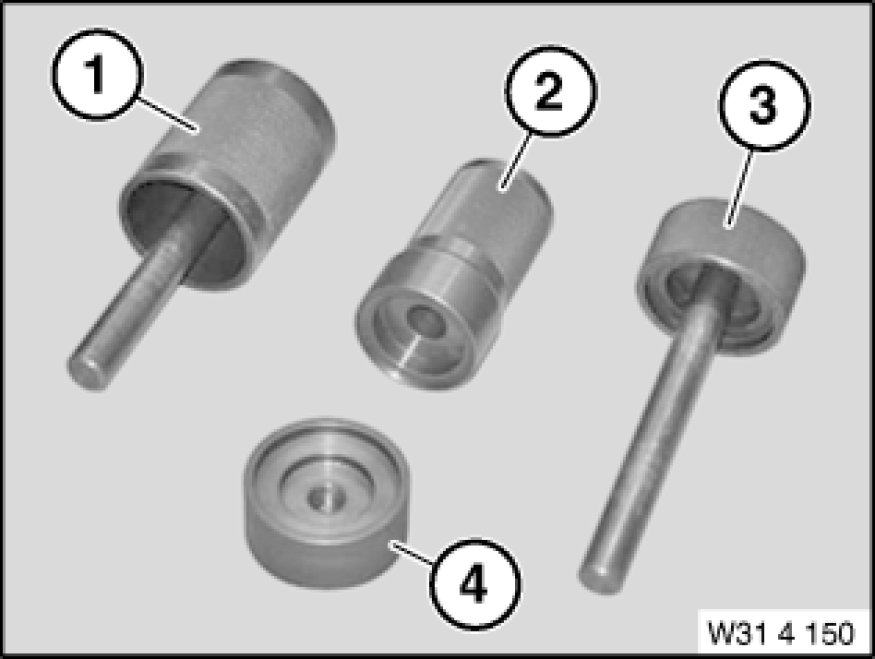 1
2
3
4
W31 4 150