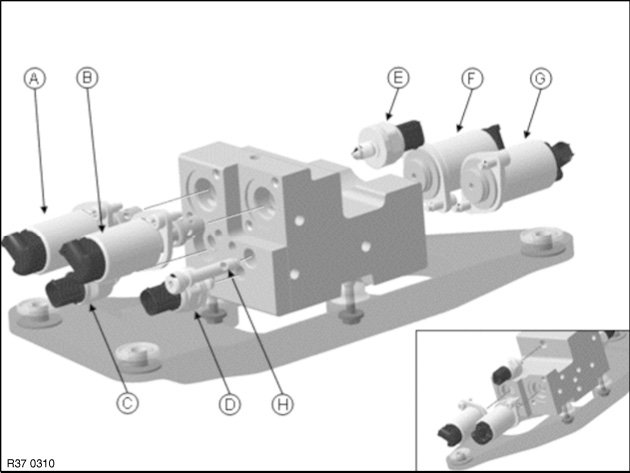 A
B
E
F
G
C
D
H
R37 0310