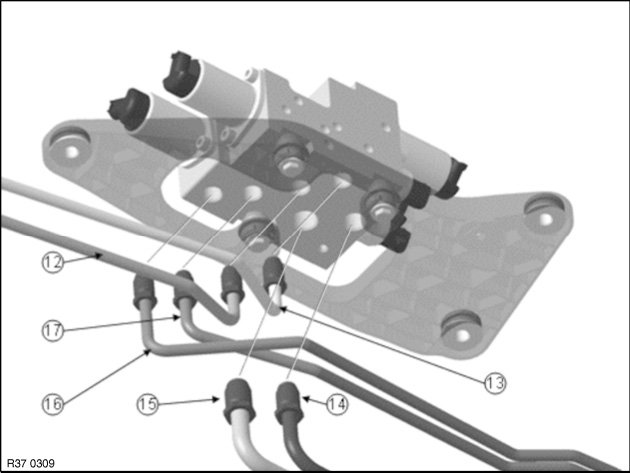 12
17
16
15
14
13
R37 0309