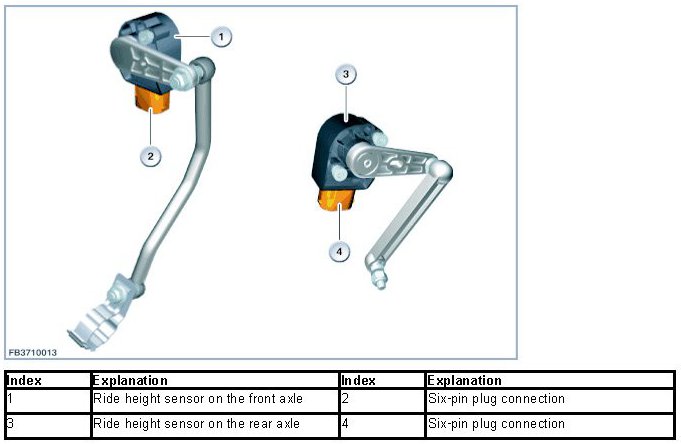 1

2

3

4

FB3710013

| Index | Explanation | Index | Explanation |
|---|---|---|---|
| 1 | Ride height sensor on the front axle | 2 | Six-pin plug connection |
| 3 | Ride height sensor on the rear axle | 4 | Six-pin plug connection |