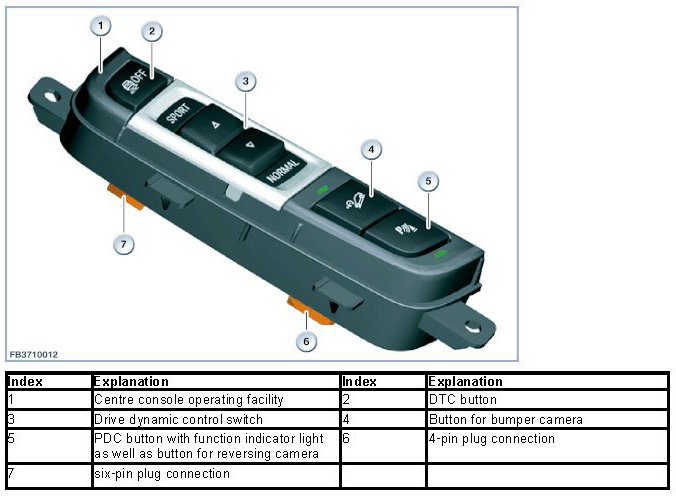 1
2
OFF
3
SPORT
NORMAL
4
5
7
6
FB3710012

| Index | Explanation | Index | Explanation |
|---|---|---|---|
| 1 | Centre console operating facility | 2 | DTC button |
| 3 | Drive dynamic control switch | 4 | Button for bumper camera |
| 5 | PDC button with function indicator light as well as button for reversing camera | 6 | 4-pin plug connection |
| 7 | six-pin plug connection | | |