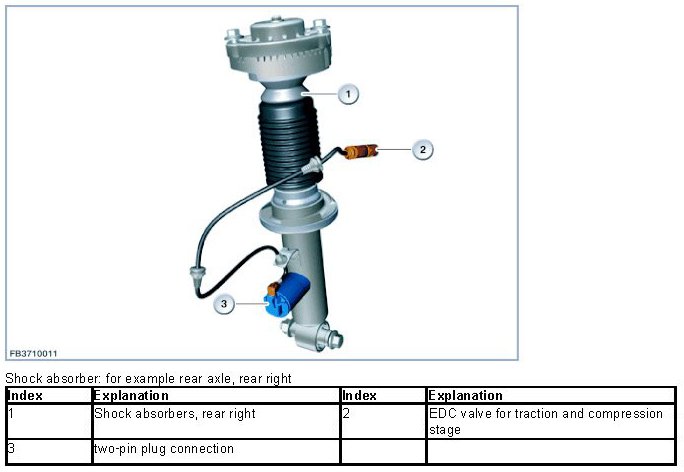 1

2

3

FB3710011

Shock absorber: for example rear axle, rear right

| Index | Explanation | Index | Explanation |
|---|---|---|---|
| 1 | Shock absorbers, rear right | 2 | EDC valve for traction and compression stage |
| 3 | two-pin plug connection | | |