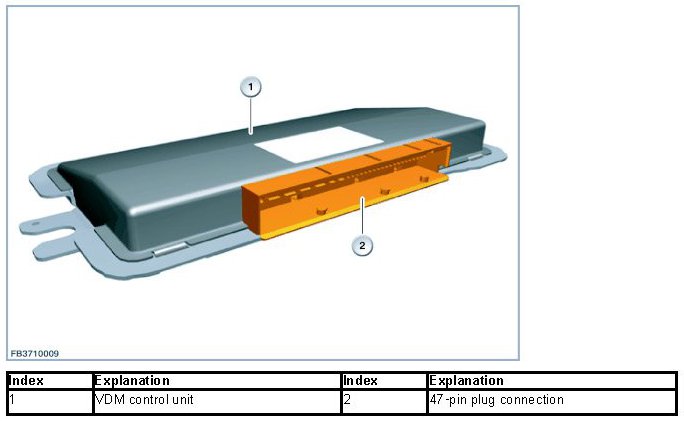 1

2

FB3710009

| Index | Explanation | Index | Explanation |
|---|---|---|---|
| 1 | VDM control unit | 2 | 47-pin plug connection |