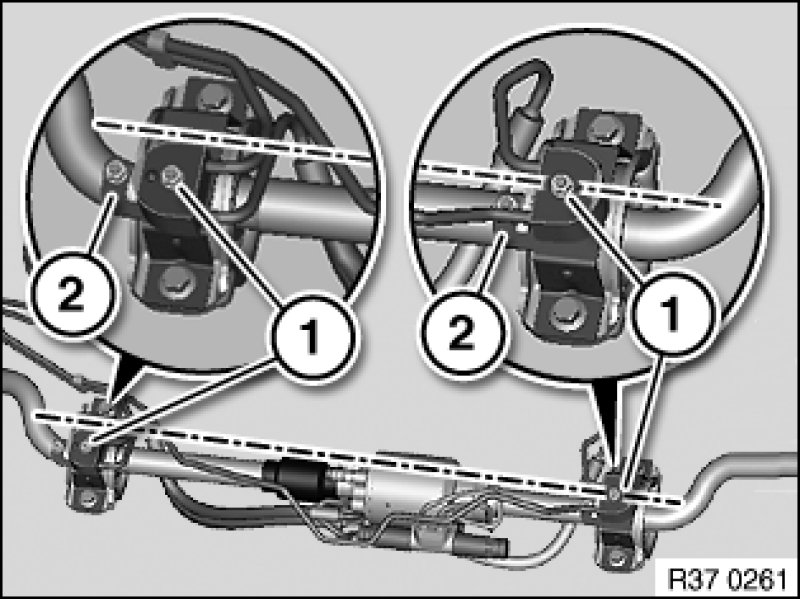 2
1
2
1
R37 0261