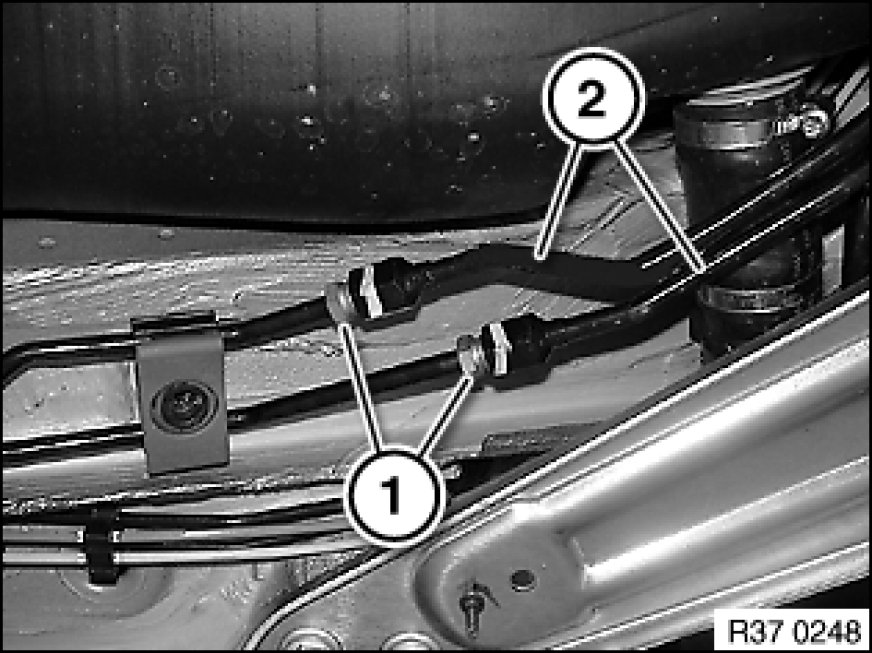 2

1

R37 0248