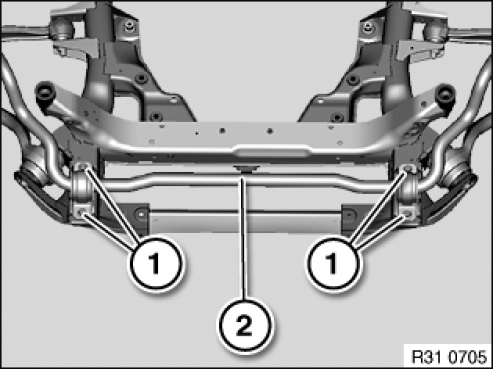 1
1
2
R31 0705