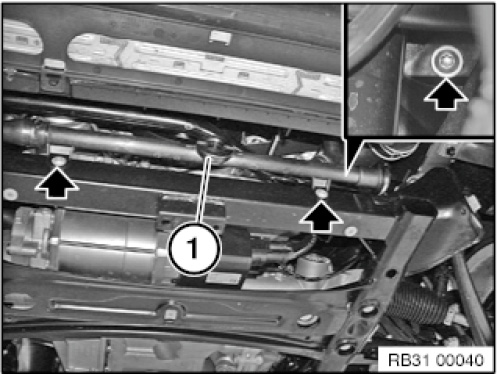 1

RB31 00040