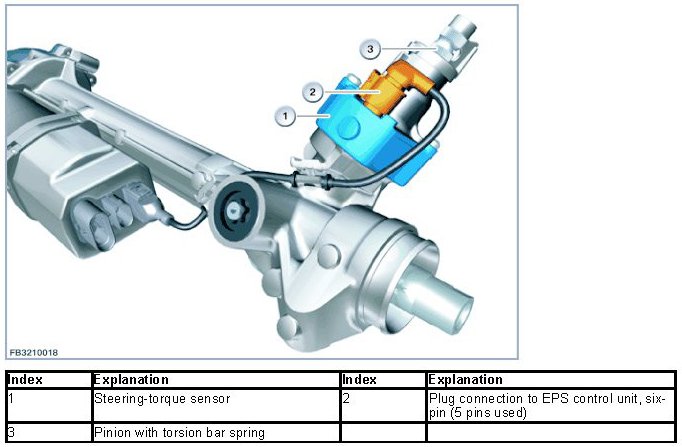 3

2

1

FB3210018

| Index | Explanation | Index | Explanation |
|---|---|---|---|
| 1 | Steering-torque sensor | 2 | Plug connection to EPS control unit, six-pin (5 pins used) |
| 3 | Pinion with torsion bar spring | | |