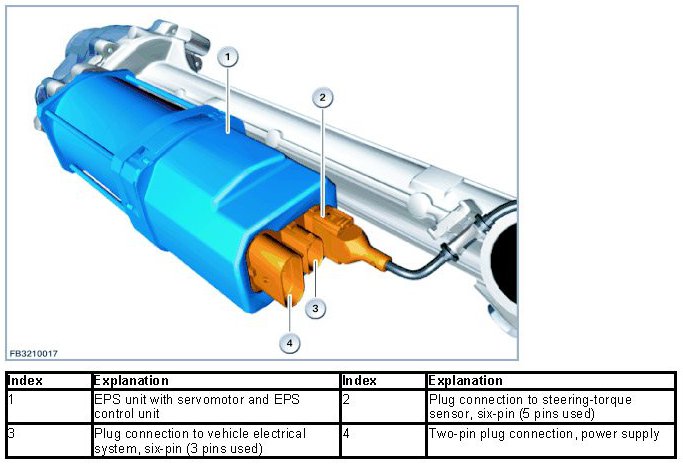 1

2

3

4

FB3210017

| Index | Explanation | Index | Explanation |
|---|---|---|---|
| 1 | EPS unit with servomotor and EPS control unit | 2 | Plug connection to steering-torque sensor, six-pin (5 pins used) |
| 3 | Plug connection to vehicle electrical system, six-pin (3 pins used) | 4 | Two-pin plug connection, power supply |