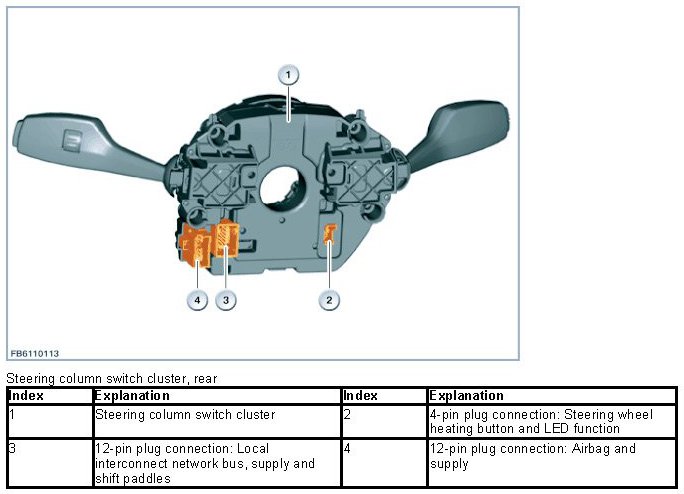 1

4 3 2

FB6110113

Steering column switch cluster, rear

| Index | Explanation | Index | Explanation |
|---|---|---|---|
| 1 | Steering column switch cluster | 2 | 4-pin plug connection: Steering wheel heating button and LED function |
| 3 | 12-pin plug connection: Local interconnect network bus, supply and shift paddles | 4 | 12-pin plug connection: Airbag and supply |