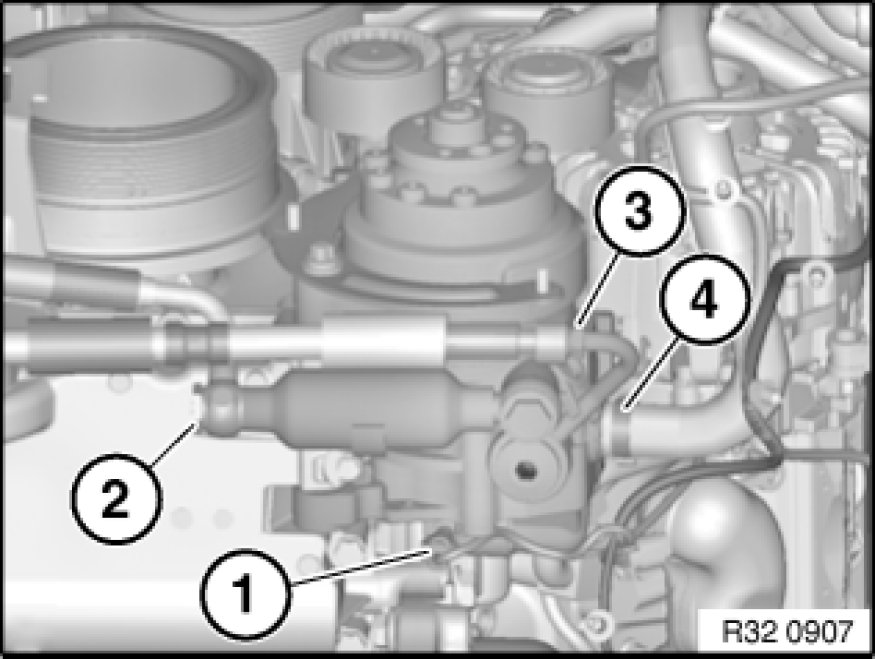 3
4
2
1
R32 0907