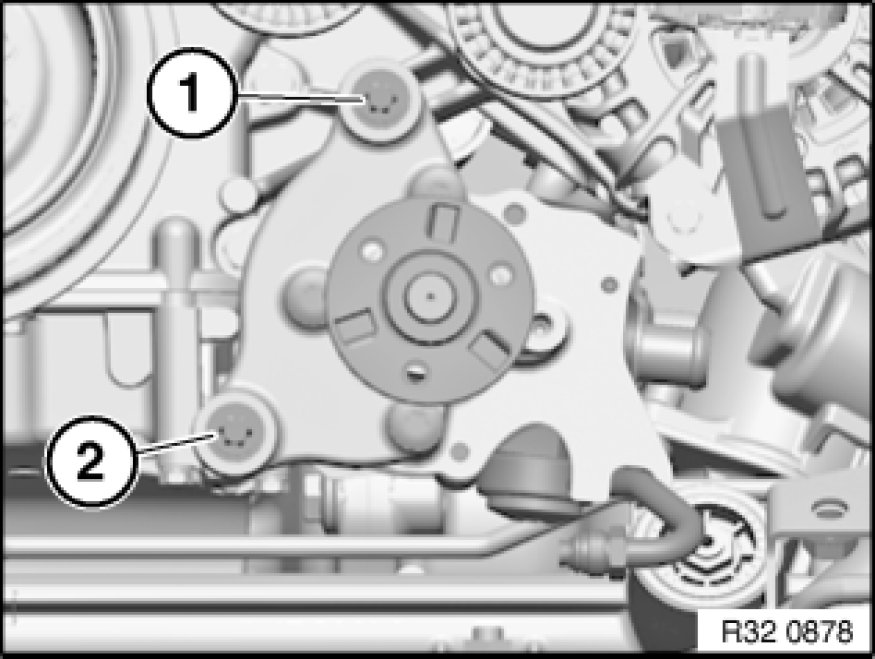 1
2
R32 0878