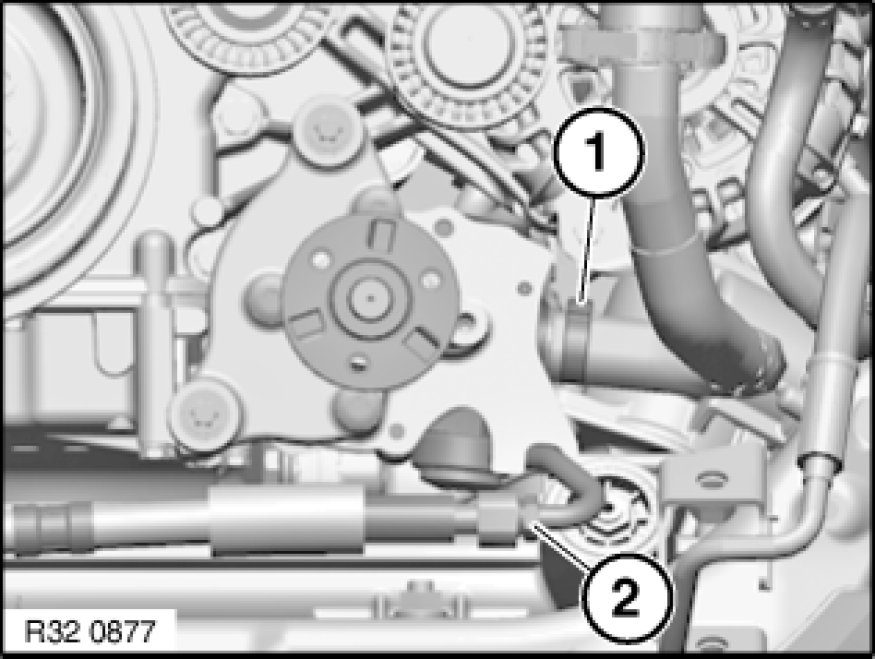 1

2

R32 0877