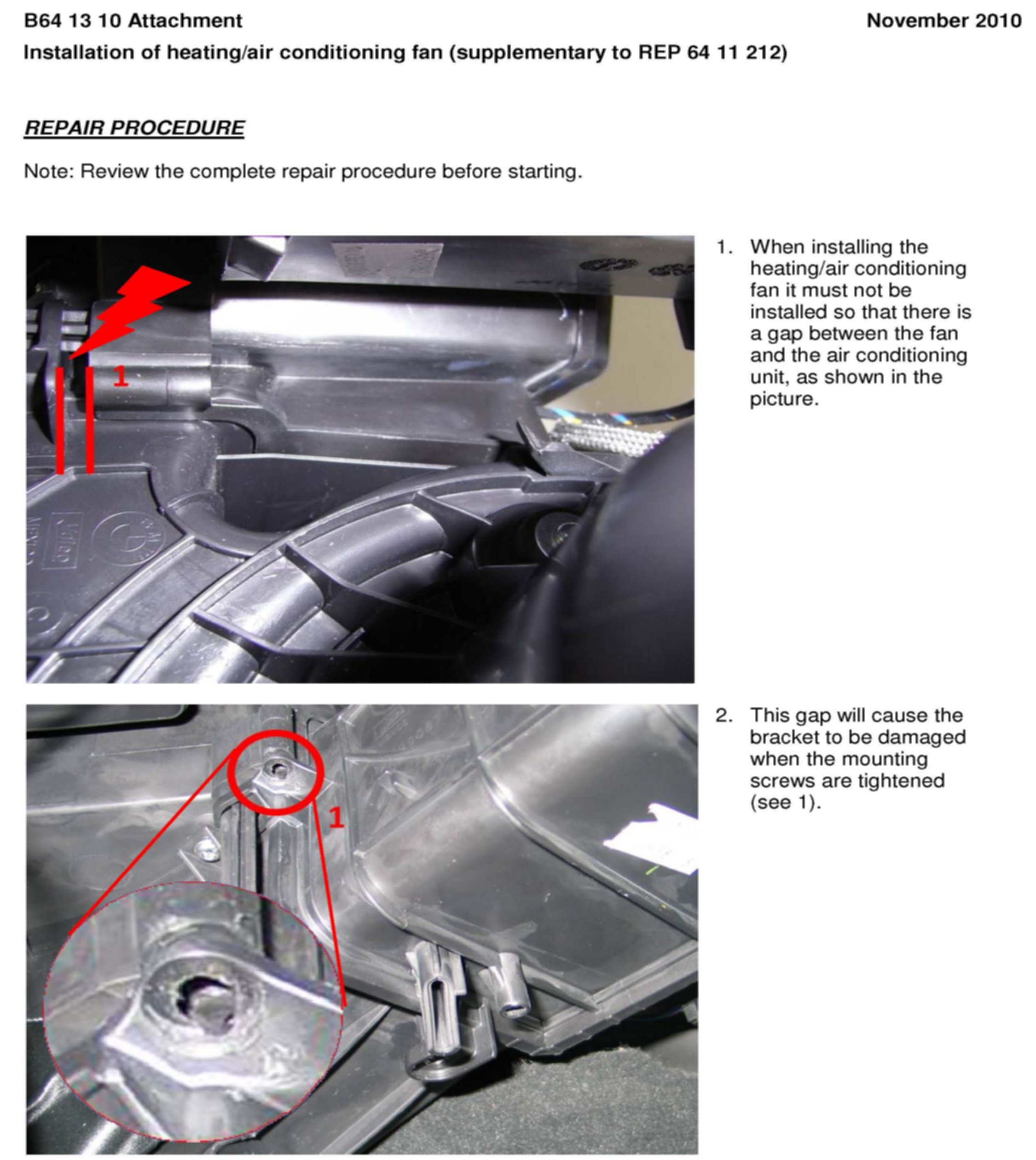 B64 13 10 Attachment November 2010

Installation of heating/air conditioning fan (supplementary to REP 64 11 212)

REPAIR PROCEDURE

Note: Review the complete repair procedure before starting.

1

1. When installing the heating/air conditioning fan it must not be installed so that there is a gap between the fan and the air conditioning unit, as shown in the picture.

1

2. This gap will cause the bracket to be damaged when the mounting screws are tightened (see 1).