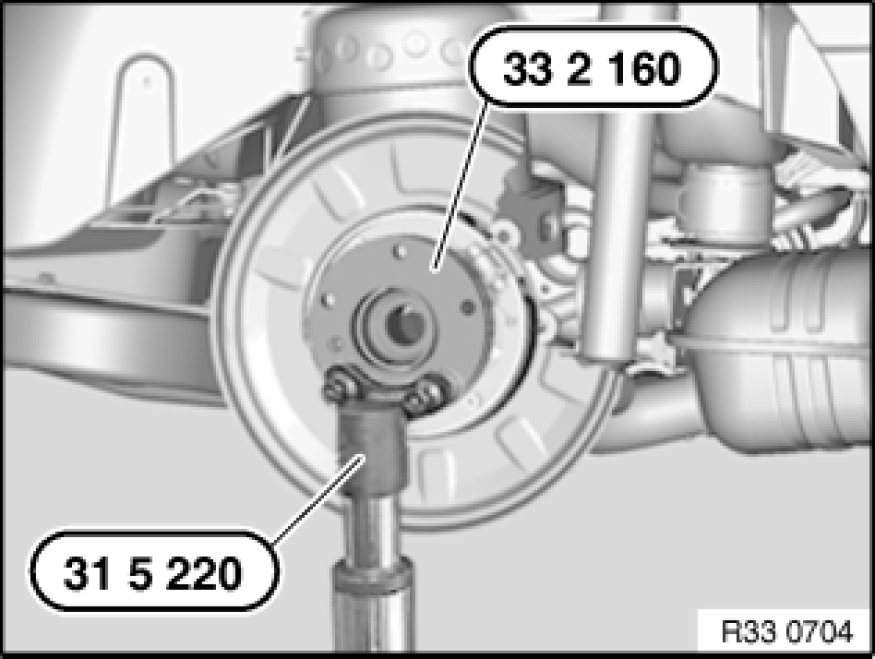 33 2 160

31 5 220

R33 0704