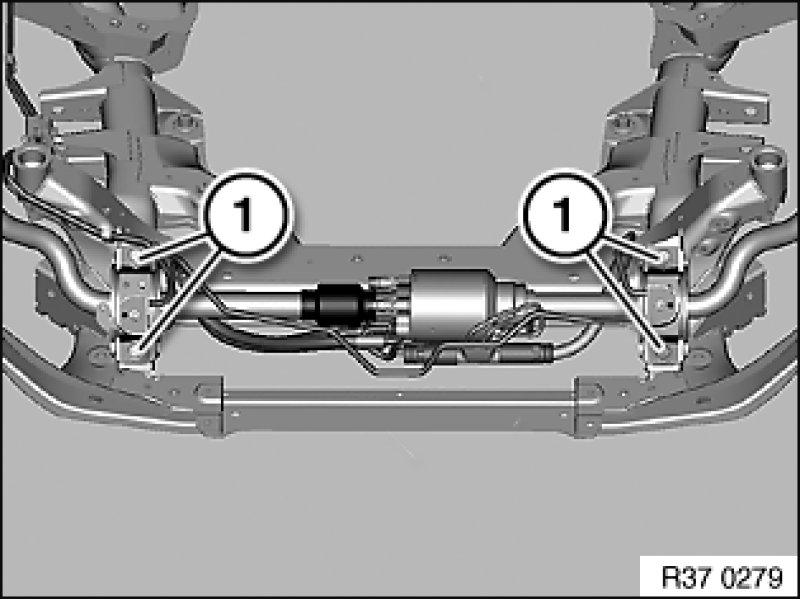 1
1
R37 0279