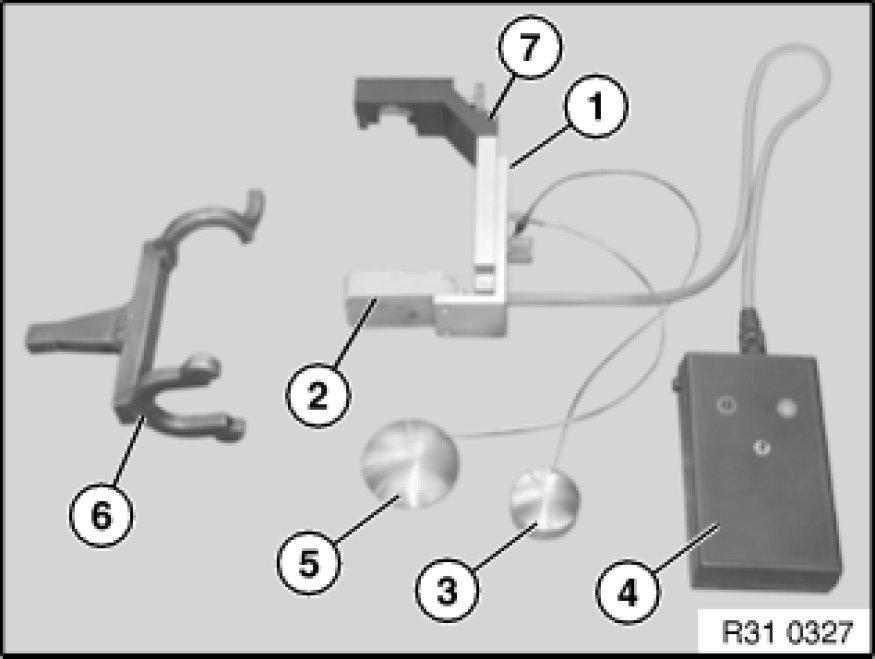 7
1
2
6
5
3
4
R31 0327