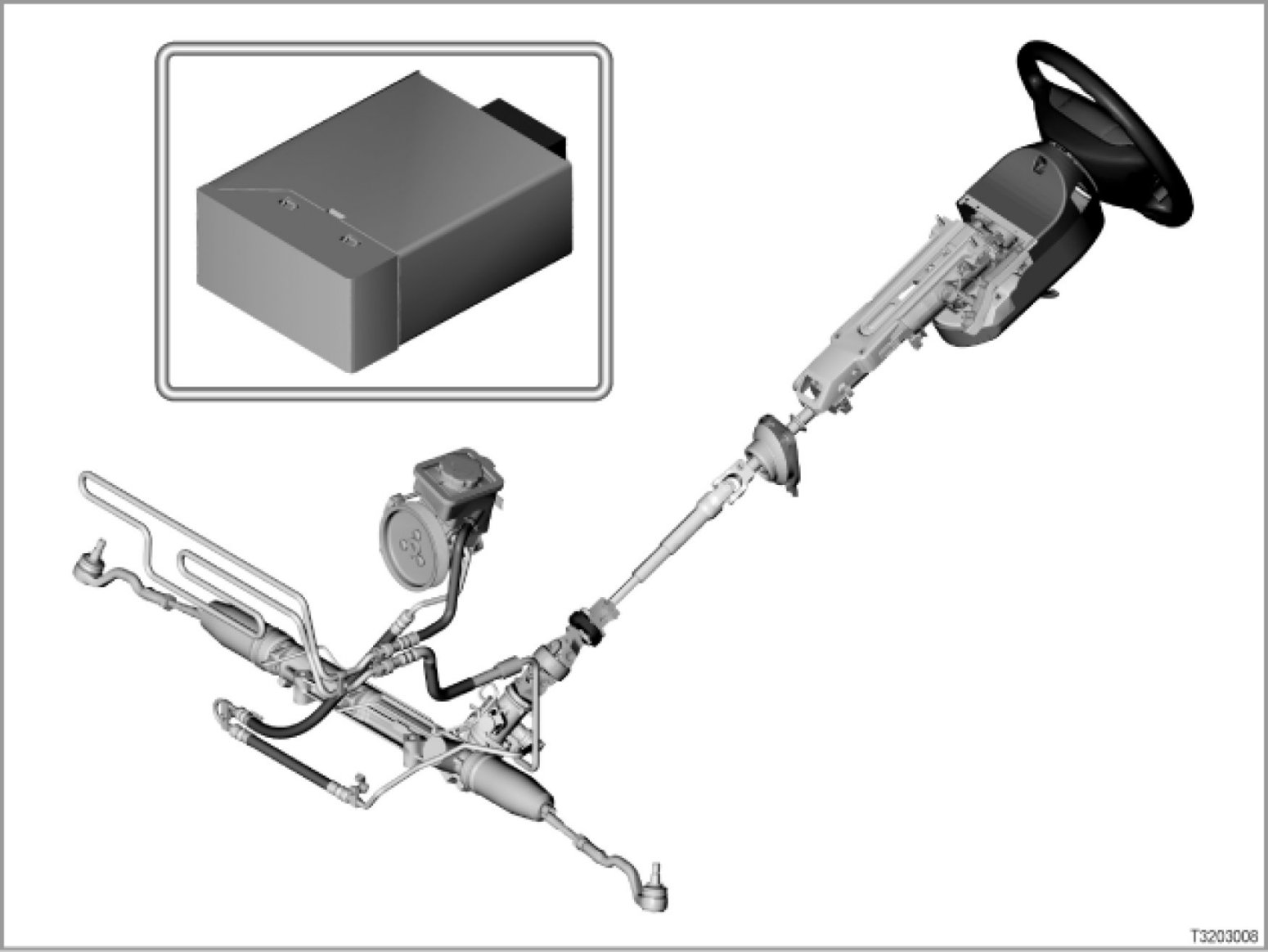 T3203008