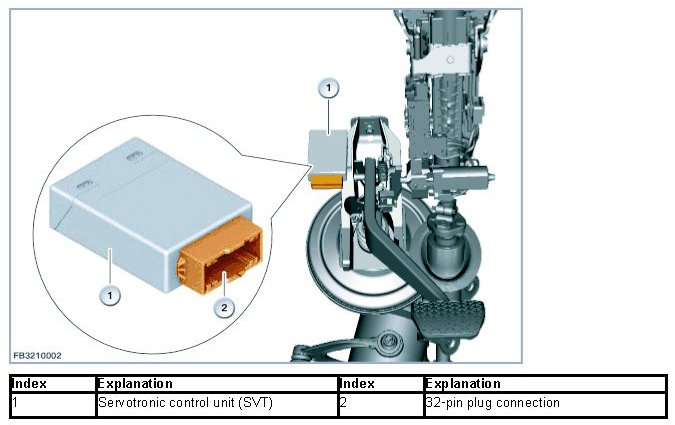 1

1

2

FB3210002

| Index | Explanation | Index | Explanation |
|---|---|---|---|
| 1 | Servotronic control unit (SVT) | 2 | 32-pin plug connection |