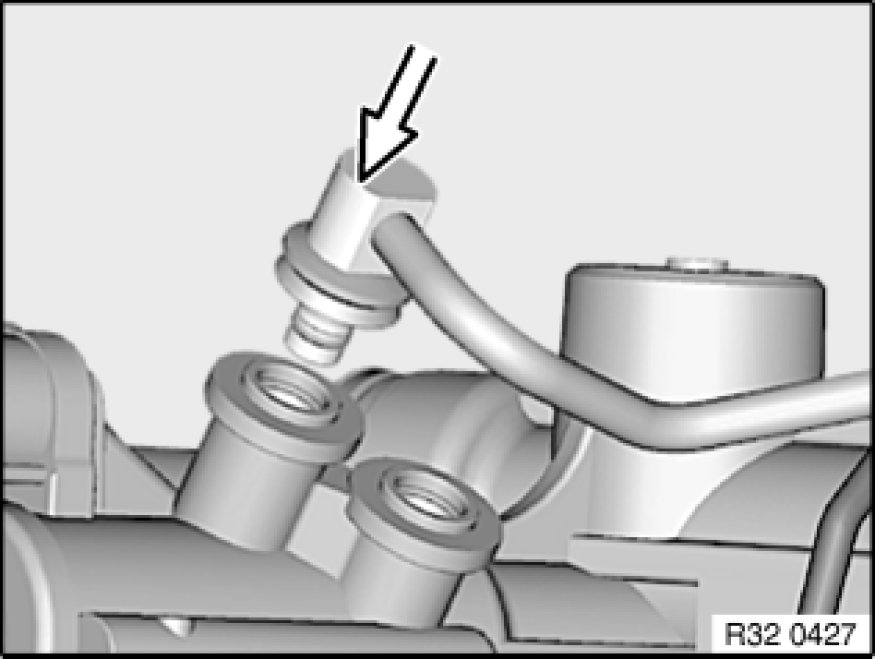 R32 0427