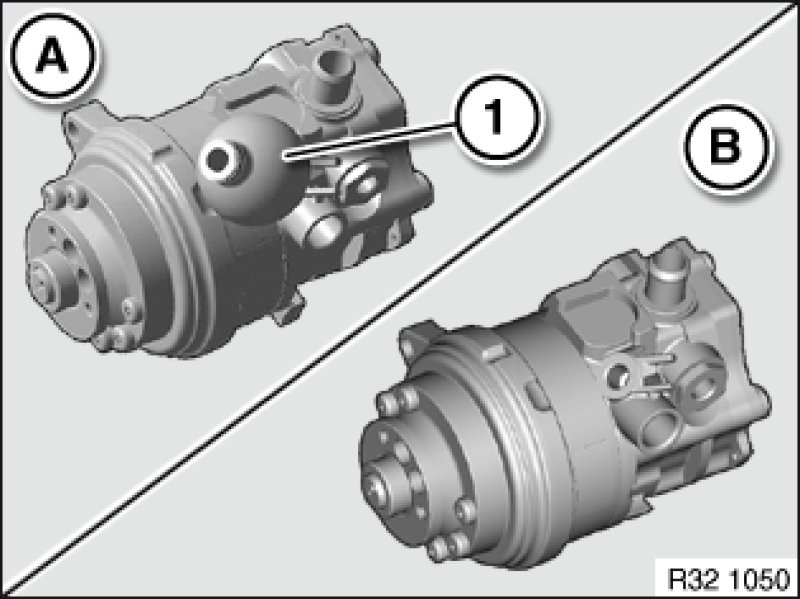 A
1
B
R32 1050