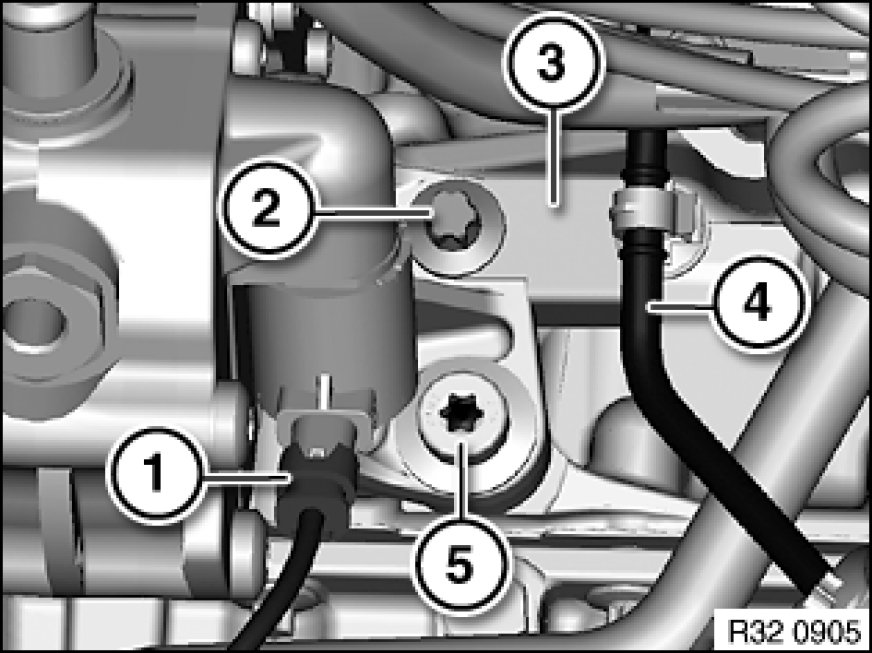 3
2
4
1
5
R32 0905