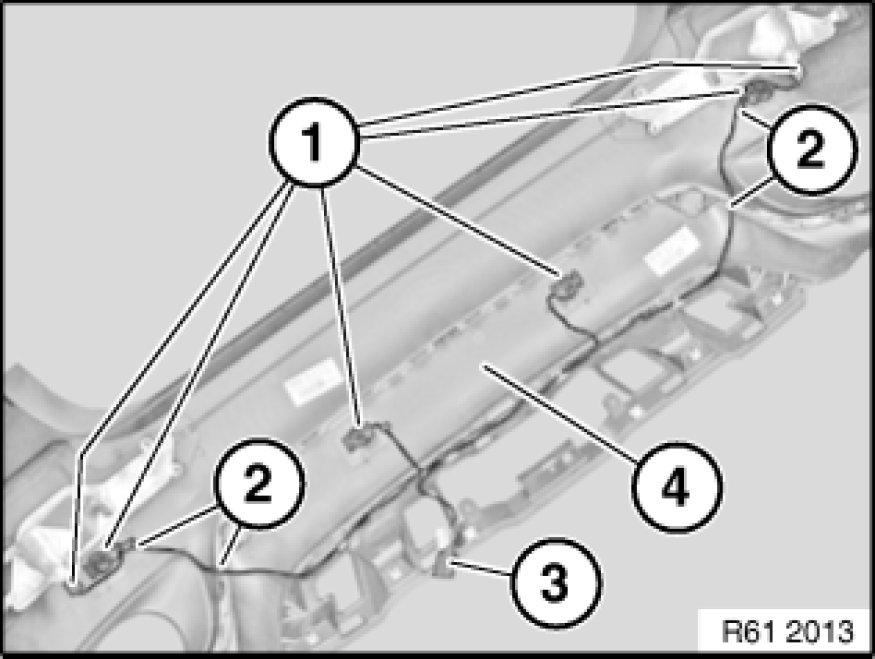 1
2
2
4
3
R61 2013