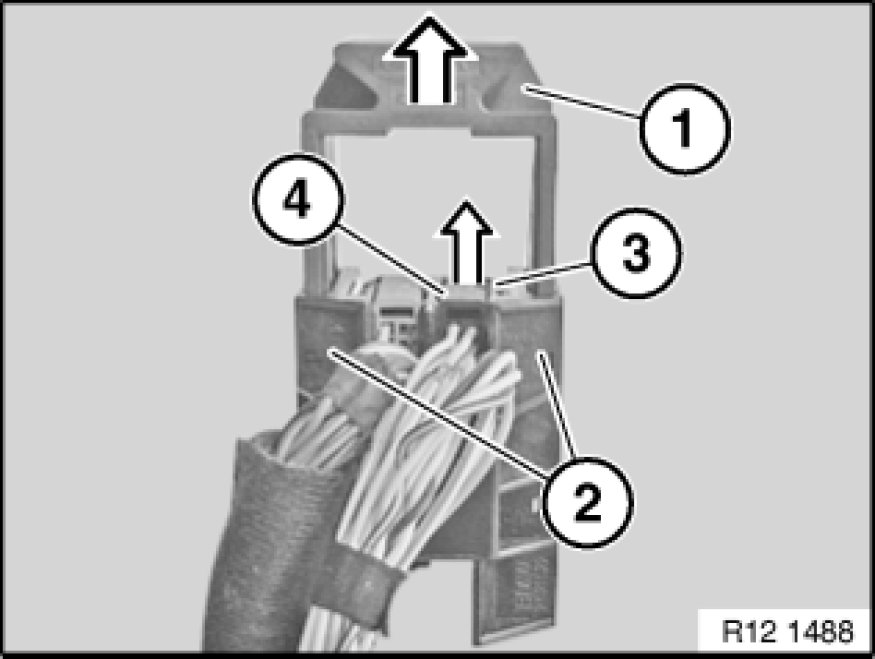 1

4

3

2

R12 1488